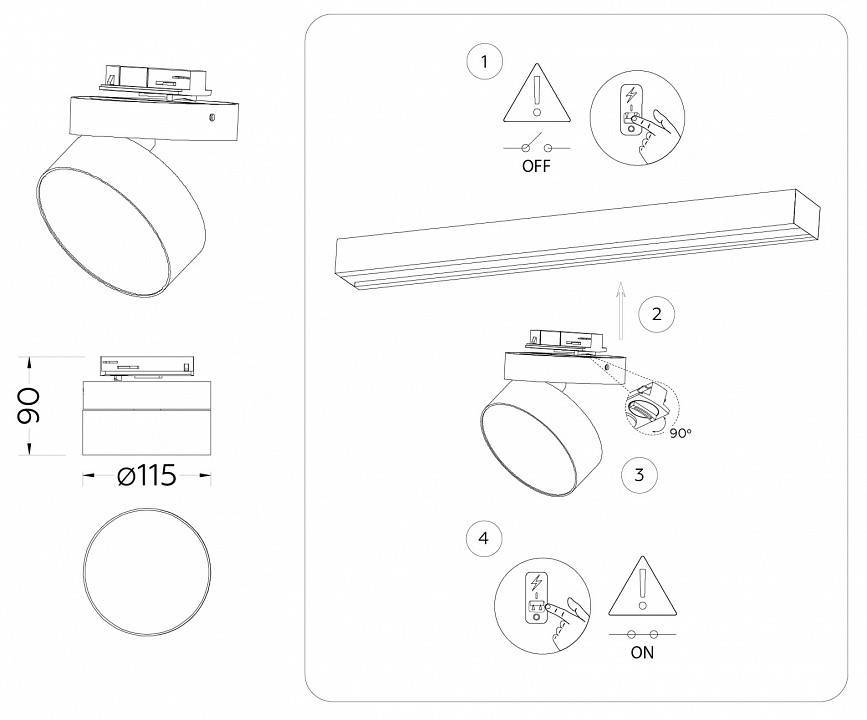 90

ø115

1

OFF

2

90°

3

4

ON