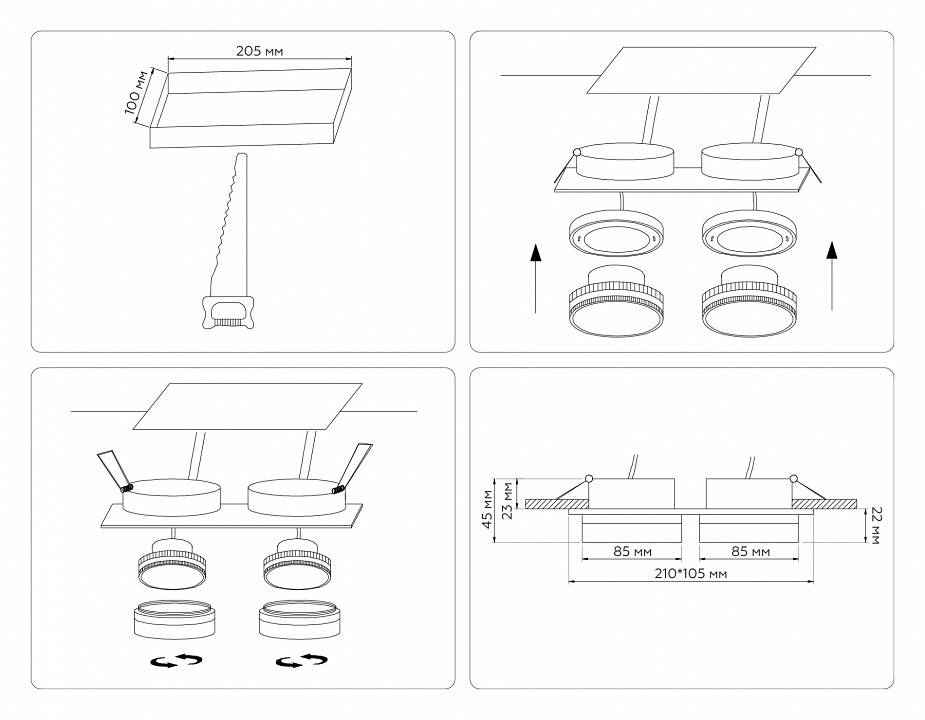 205 мм
100 мм

45 мм
23 мм
22 мм
85 мм
85 мм
210*105 мм