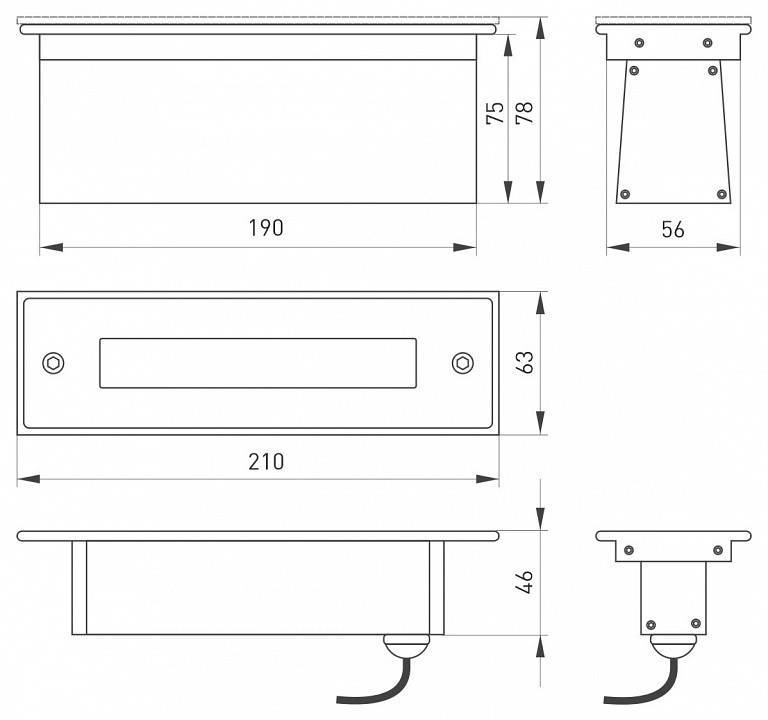 75
78
190
56
63
210
46