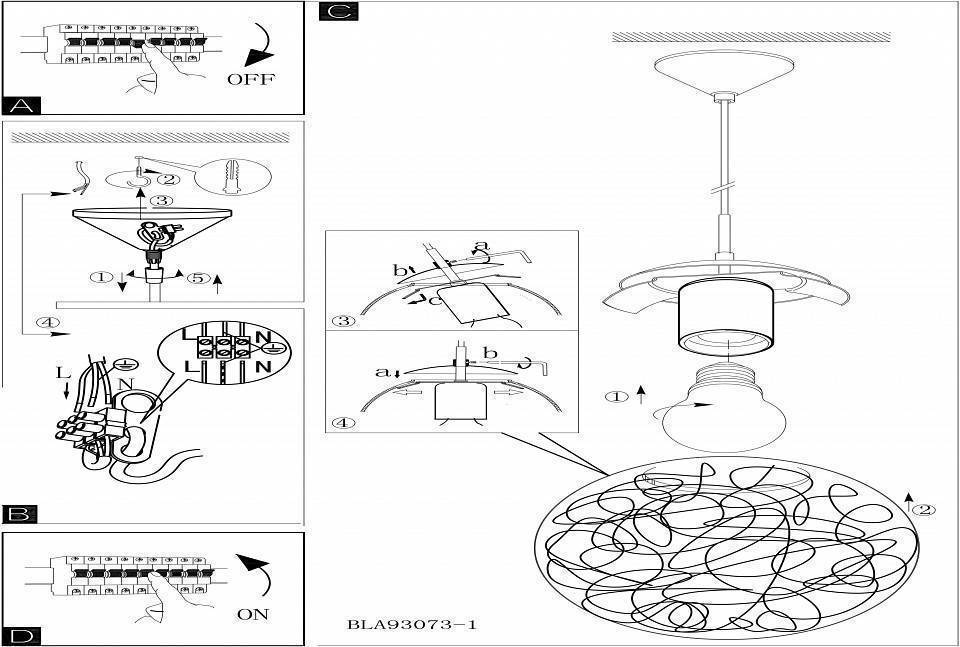 OFF

A

②
③
① ⑤
④
L N
L N
L
N

B

ON

D

C

a
b
c
③
a
b
④
①
②

BLA93073-1