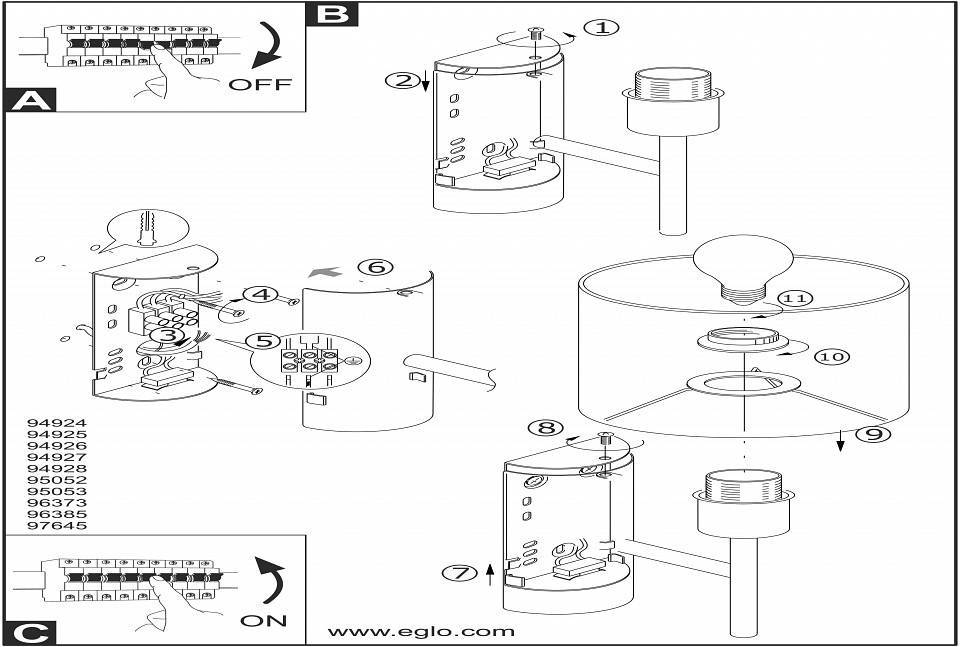 OFF
A
B
1
2
6
4
3
5
11
10
9
8
7
94924
94925
94926
94927
94928
95052
95053
96373
96385
97645
ON
C
www.eglo.com