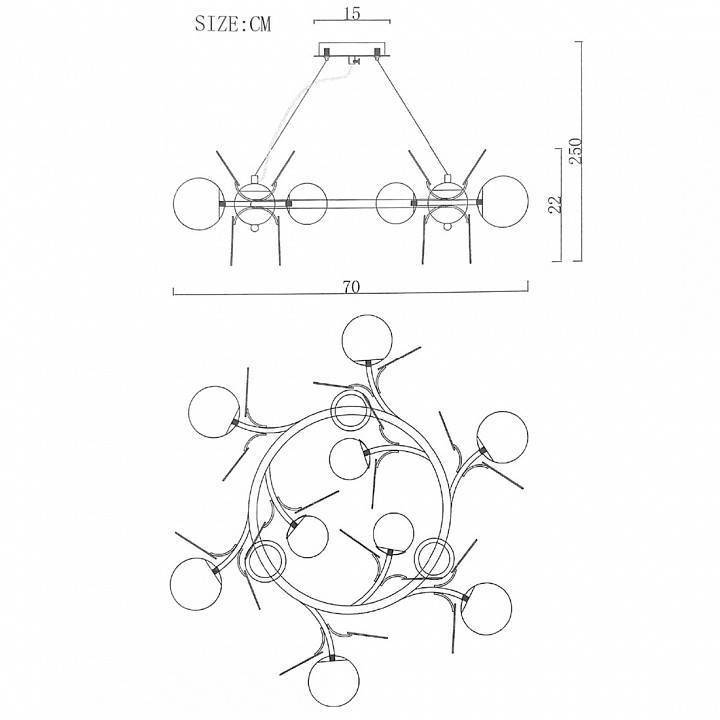 SIZE:CM

15

250

22

70