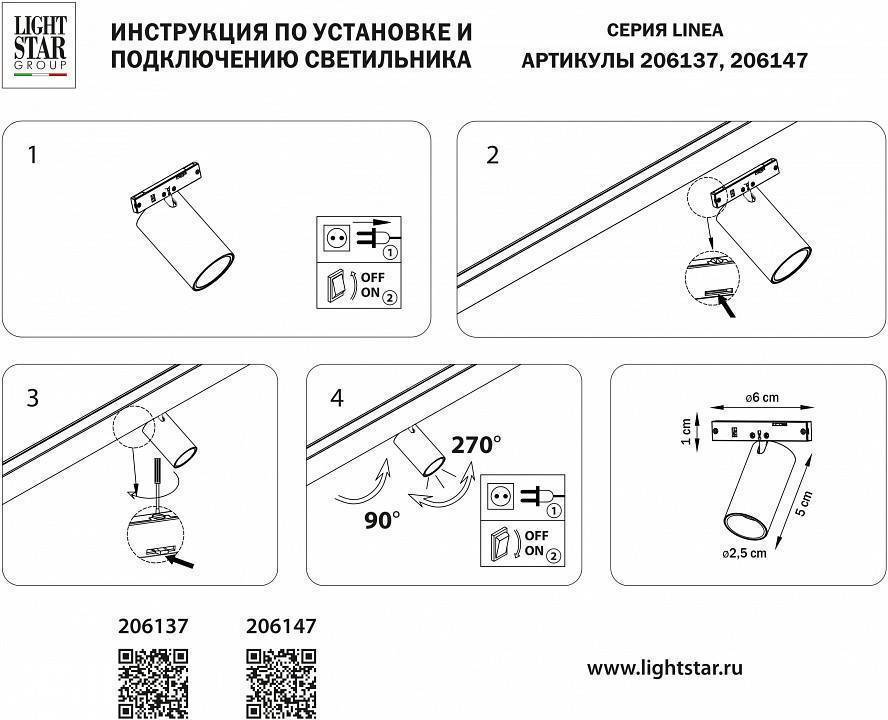 LIGHT STAR GROUP

ИНСТРУКЦИЯ ПО УСТАНОВКЕ И ПОДКЛЮЧЕНИЮ СВЕТИЛЬНИКА

СЕРИЯ LINEA
АРТИКУЛЫ 206137, 206147

1

1
OFF
ON 2

2

3

4

270°

90°

1
OFF
ON 2

ø6 cm
1 cm
5 cm
ø2,5 cm

206137

206147

www.lightstar.ru