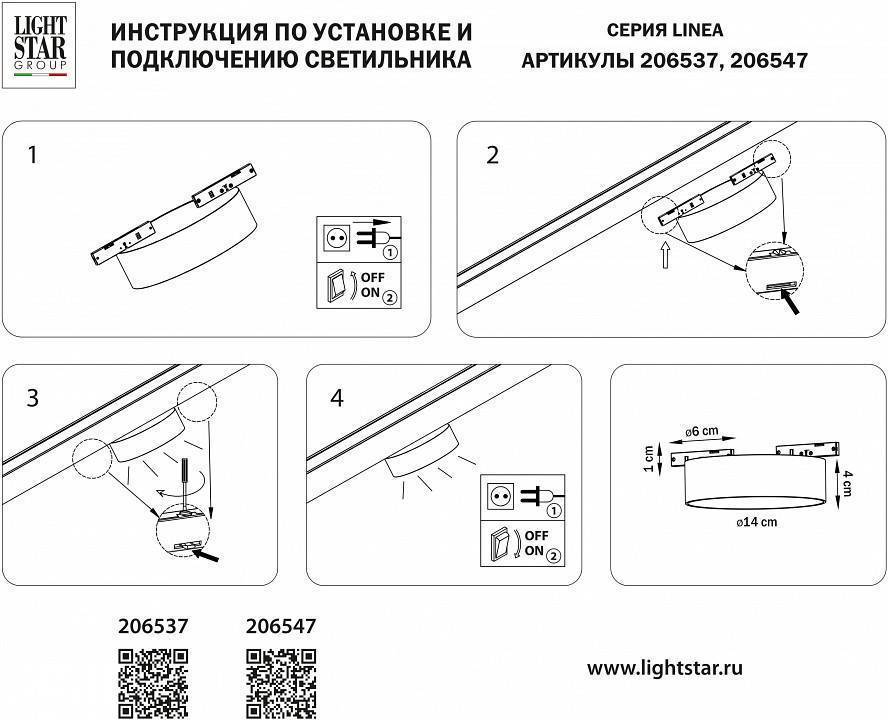 LIGHT STAR GROUP

ИНСТРУКЦИЯ ПО УСТАНОВКЕ И ПОДКЛЮЧЕНИЮ СВЕТИЛЬНИКА

СЕРИЯ LINEA
АРТИКУЛЫ 206537, 206547

1

1
OFF
ON 2

2

3

4

1
OFF
ON 2

ø6 cm
1 cm
4 cm
ø14 cm

206537

206547

www.lightstar.ru