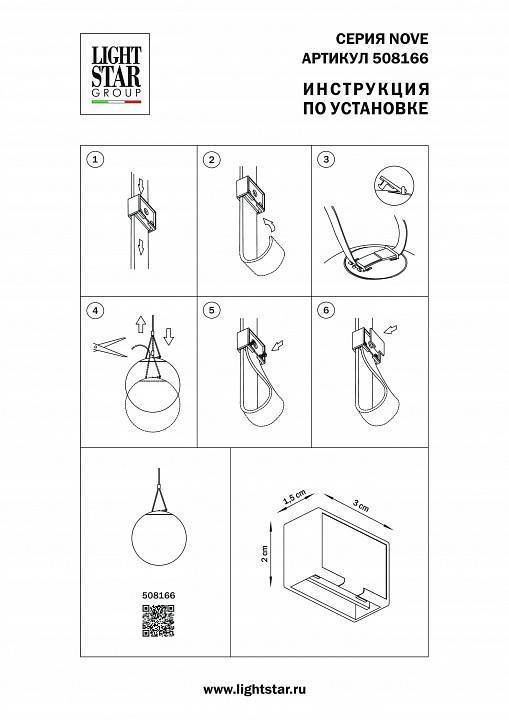 LIGHT STAR GROUP

СЕРИЯ NOVE
АРТИКУЛ 508166

ИНСТРУКЦИЯ
ПО УСТАНОВКЕ

1
2
3
4
5
6

508166

1.5 cm
3 cm
2 cm

www.lightstar.ru