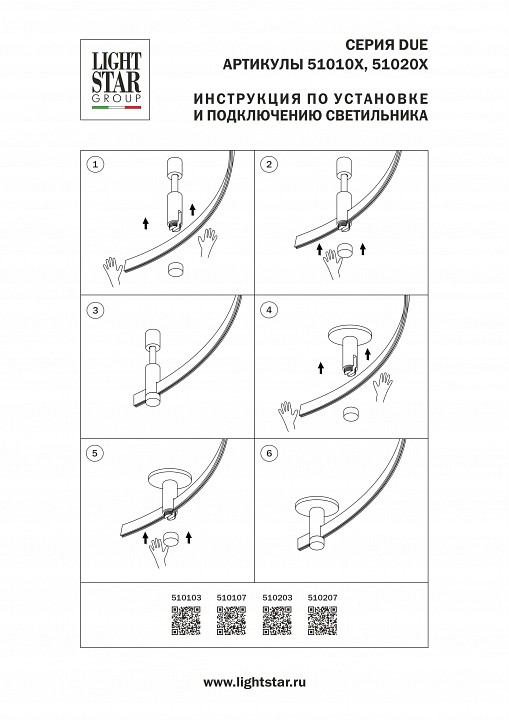 LIGHT STAR GROUP

СЕРИЯ DUE
АРТИКУЛЫ 51010X, 51020X

ИНСТРУКЦИЯ ПО УСТАНОВКЕ
И ПОДКЛЮЧЕНИЮ СВЕТИЛЬНИКА

1

2

3

4

5

6

510103 510107 510203 510207

www.lightstar.ru