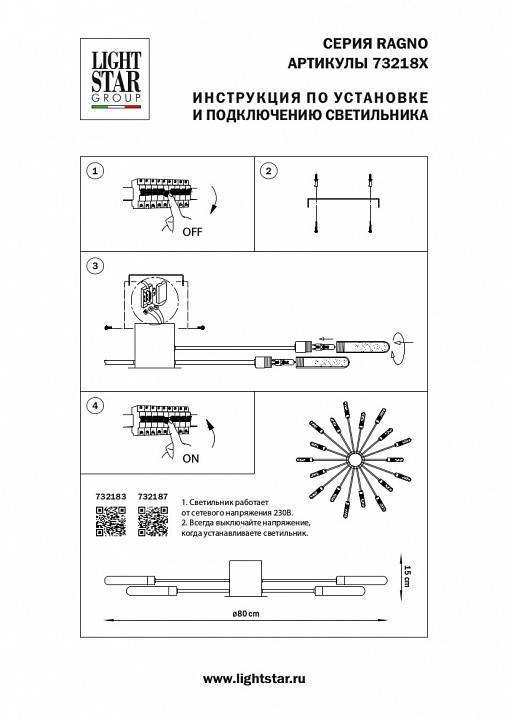 LIGHT STAR GROUP

СЕРИЯ RAGNO
АРТИКУЛЫ 73218X

ИНСТРУКЦИЯ ПО УСТАНОВКЕ
И ПОДКЛЮЧЕНИЮ СВЕТИЛЬНИКА

1

OFF

2

3

4

ON

732183 732187

1. Светильник работает от сетевого напряжения 230В.
2. Всегда выключайте напряжение, когда устанавливаете светильник.

15 cm

ø80 cm

www.lightstar.ru