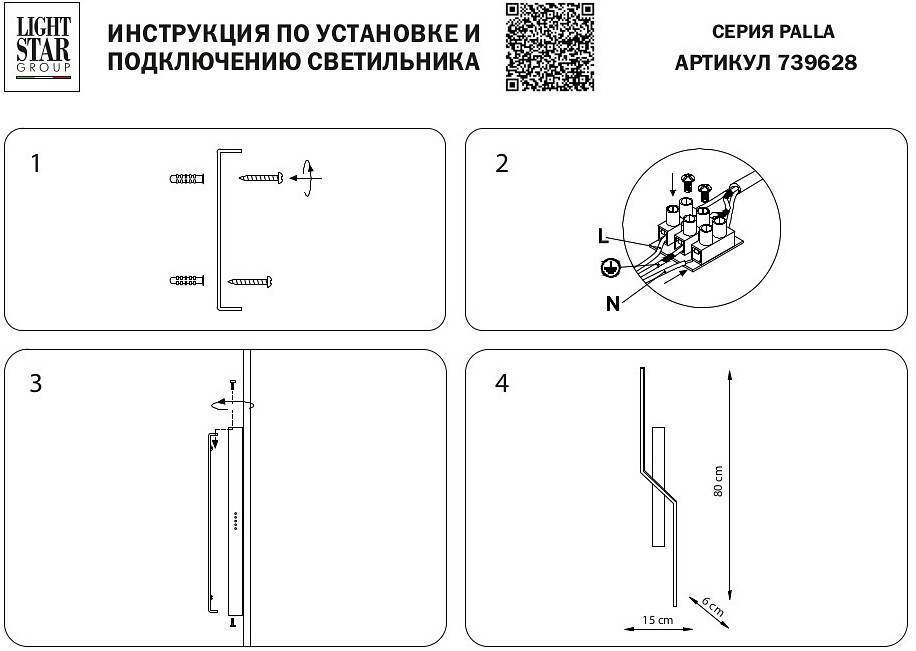 LIGHT STAR GROUP

ИНСТРУКЦИЯ ПО УСТАНОВКЕ И ПОДКЛЮЧЕНИЮ СВЕТИЛЬНИКА

СЕРИЯ PALLA
АРТИКУЛ 739628

1

2

L

N

3

4

80 cm

6 cm

15 cm