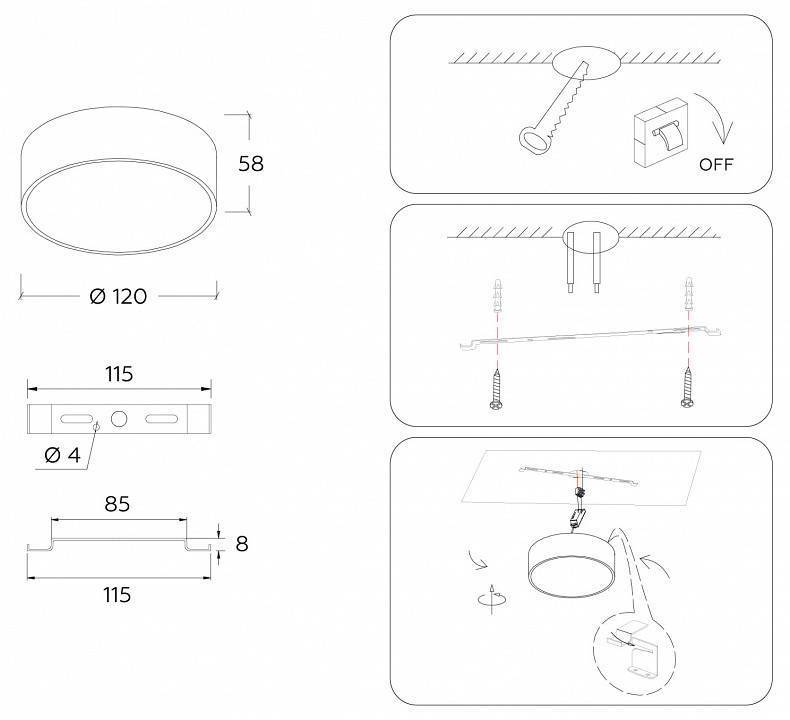 58

Ø 120

115

Ø 4

85

8

115

OFF