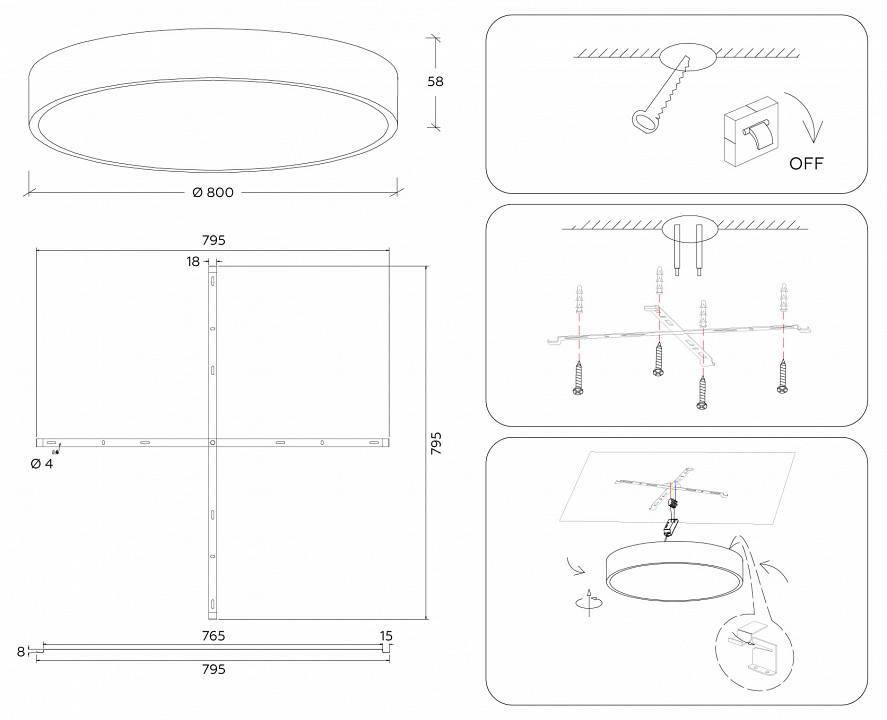 58

Ø 800

795

18

795

Ø 4

765

15

8

795

OFF