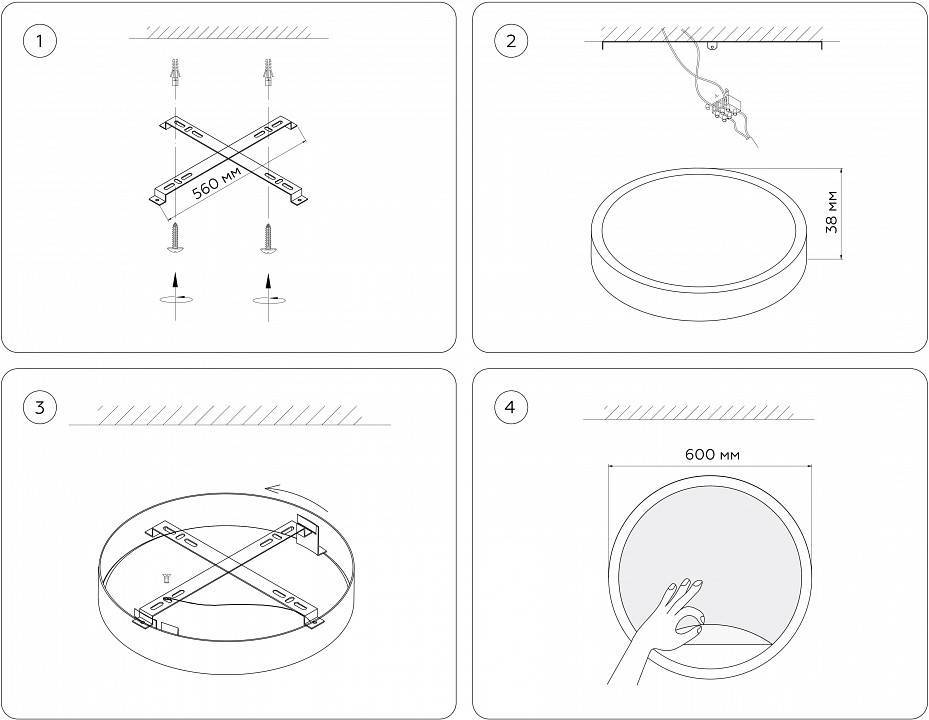 1

560 мм

2

38 мм

3

4

600 мм