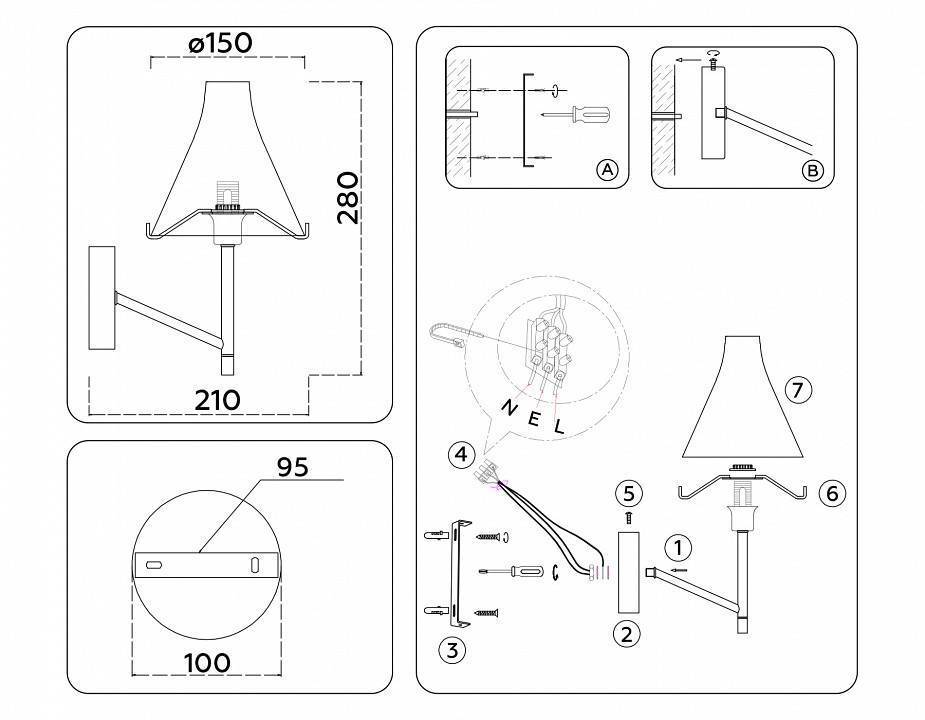 ø150
280
210
95
100
A
B
N
E
L
4
7
5
6
1
3
2