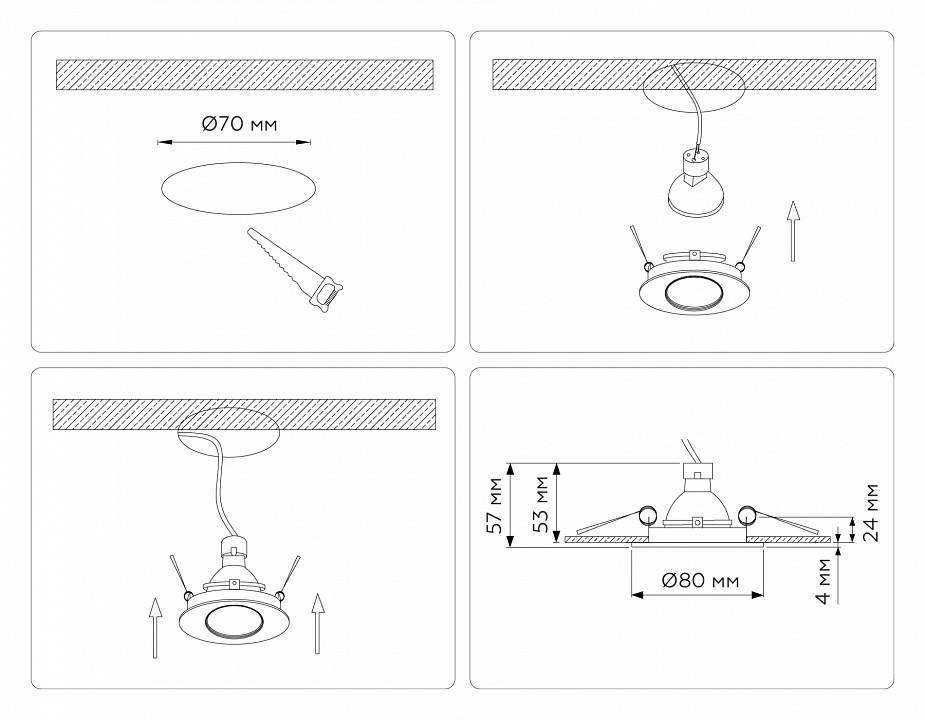 Ø70 мм

57 мм
53 мм
24 мм
Ø80 мм
4 мм