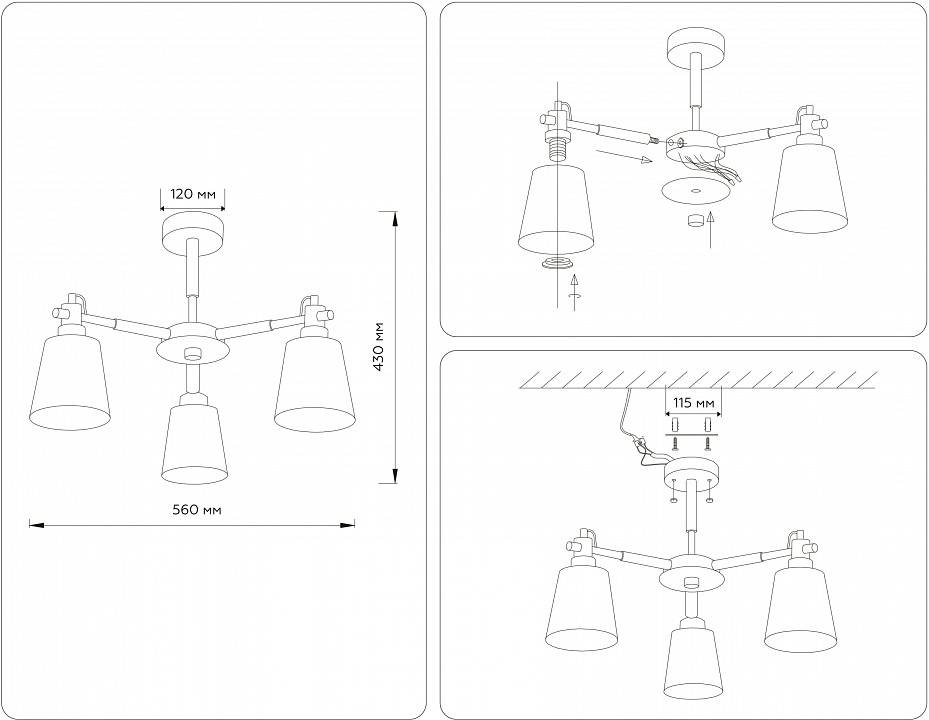 120 мм

430 мм

560 мм

115 мм