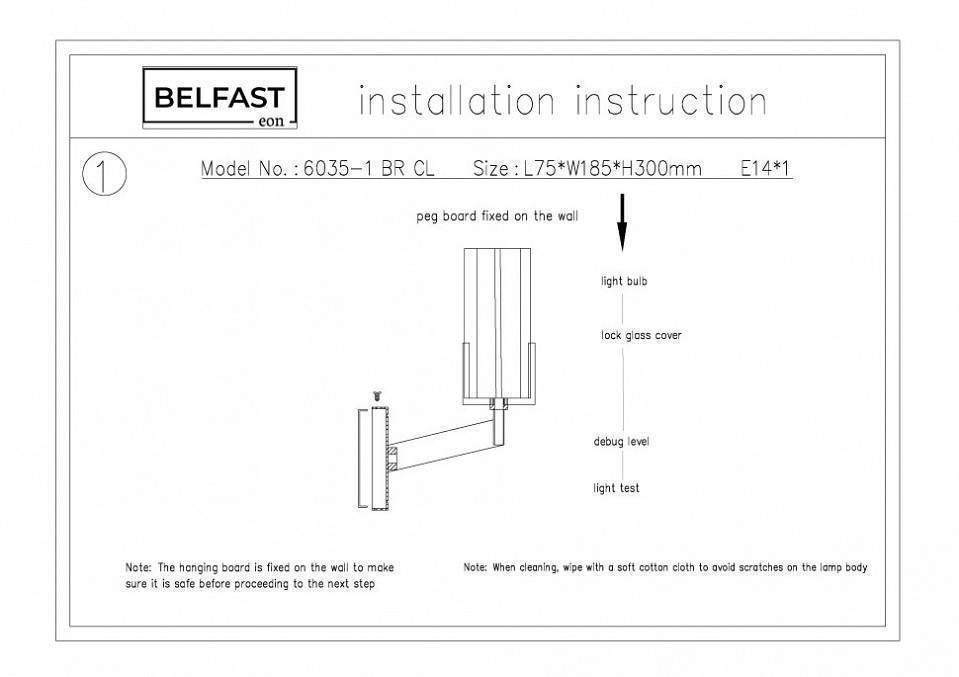 BELFAST
eon

installation instruction

1

Model No. : 6035-1 BR CL Size : L75*W185*H300mm E14*1

peg board fixed on the wall

light bulb

lock glass cover

debug level

light test

Note: The hanging board is fixed on the wall to make sure it is safe before proceeding to the next step

Note: When cleaning, wipe with a soft cotton cloth to avoid scratches on the lamp body