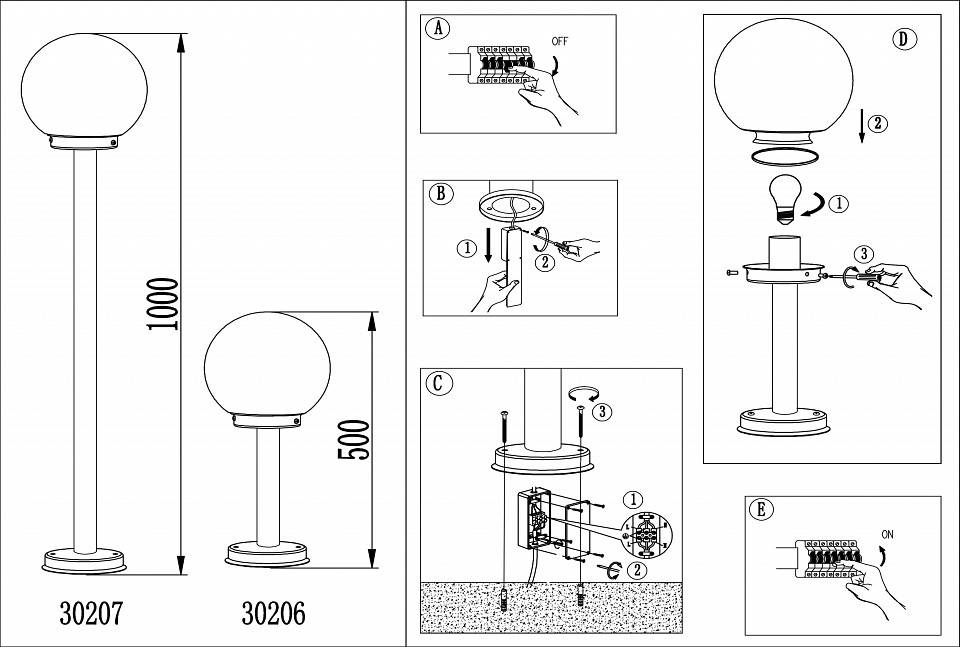 1000

500

30207

30206

A

OFF

B

1

2

C

3

1

2

D

2

1

3

E

ON