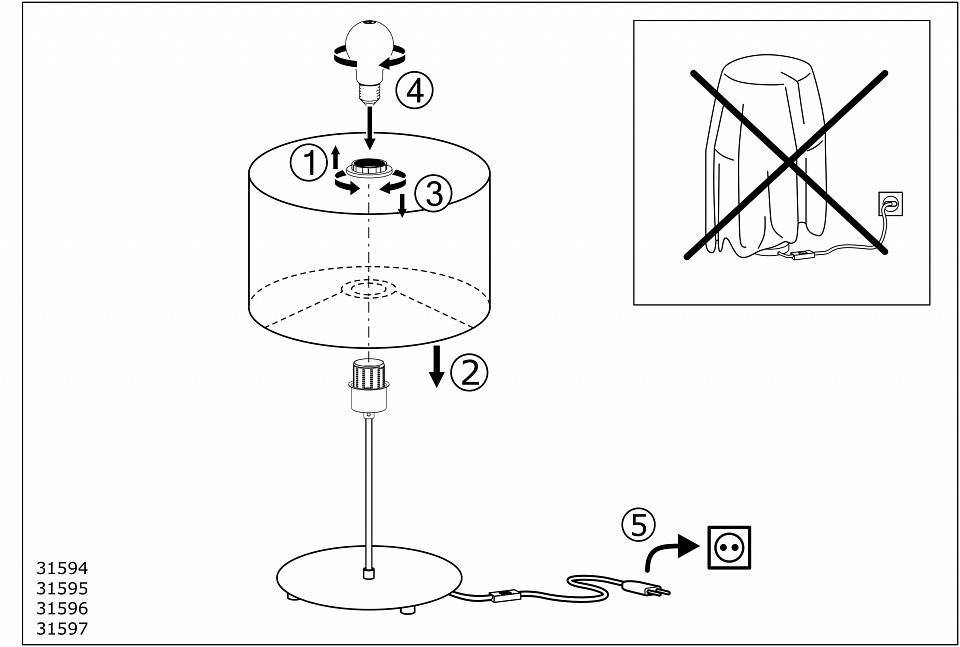 ④
①
③
②
⑤
31594
31595
31596
31597