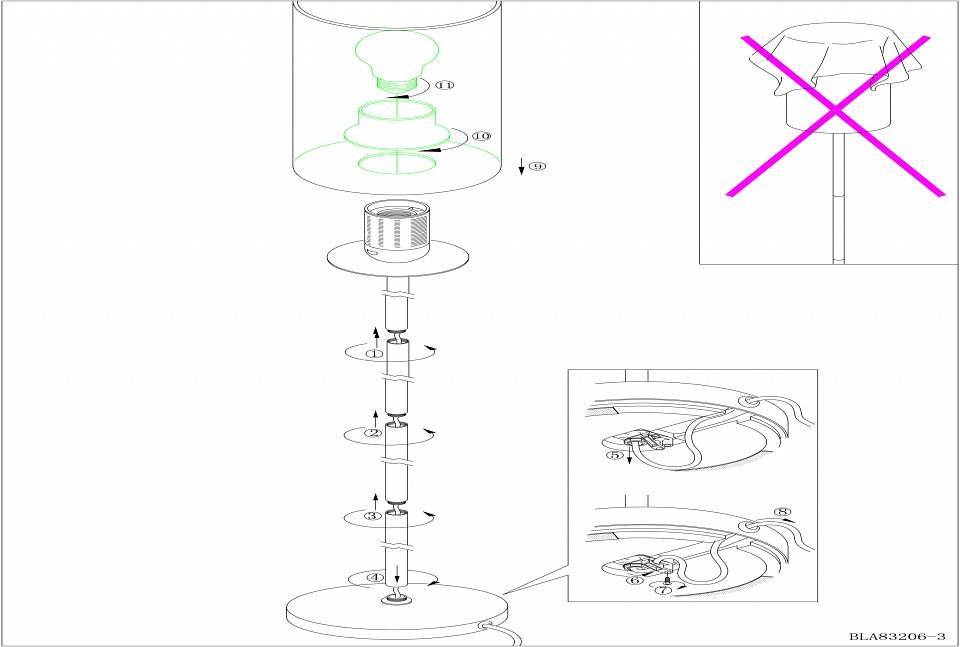 ⑪
⑩
9
①
②
③
④
⑤
⑧
⑥
⑦
BLA83206-3