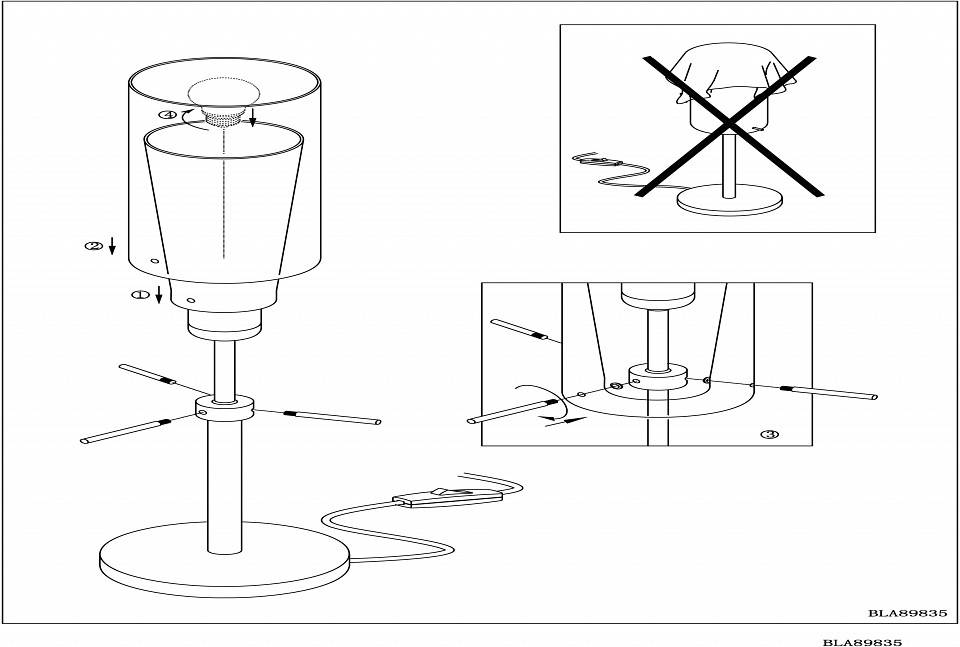 ④
②
①
③
BLA89835
BLA89835