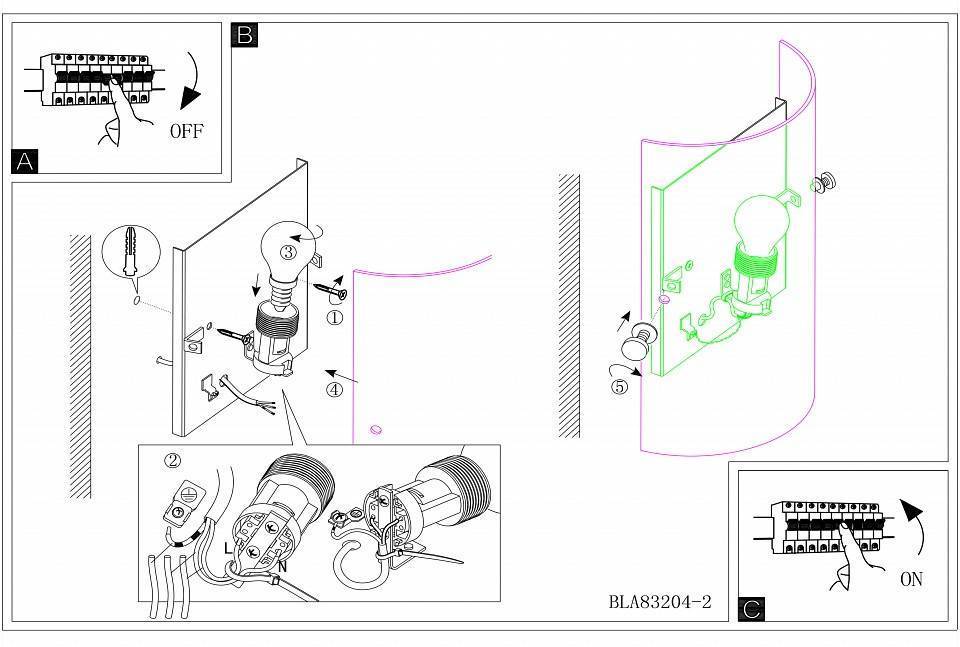 B

OFF

A

③

①

④

②

L

N

⑤

ON

BLA83204-2

C