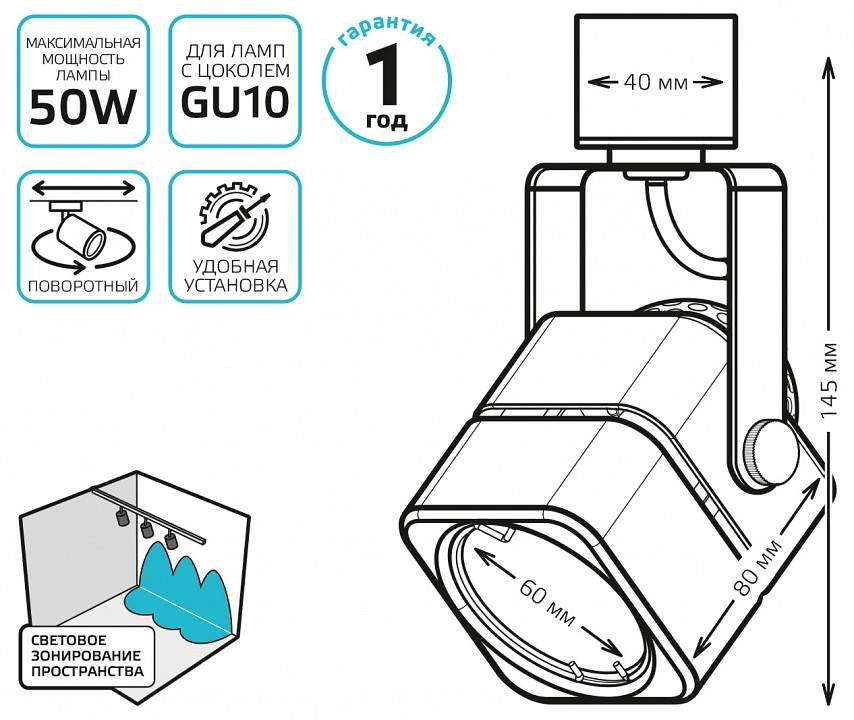 МАКСИМАЛЬНАЯ МОЩНОСТЬ ЛАМПЫ
50W

ДЛЯ ЛАМП С ЦОКОЛЕМ
GU10

гарантия
1
год

ПОВОРОТНЫЙ

УДОБНАЯ УСТАНОВКА

СВЕТОВОЕ ЗОНИРОВАНИЕ ПРОСТРАНСТВА

40 мм

145 мм

80 мм

60 мм