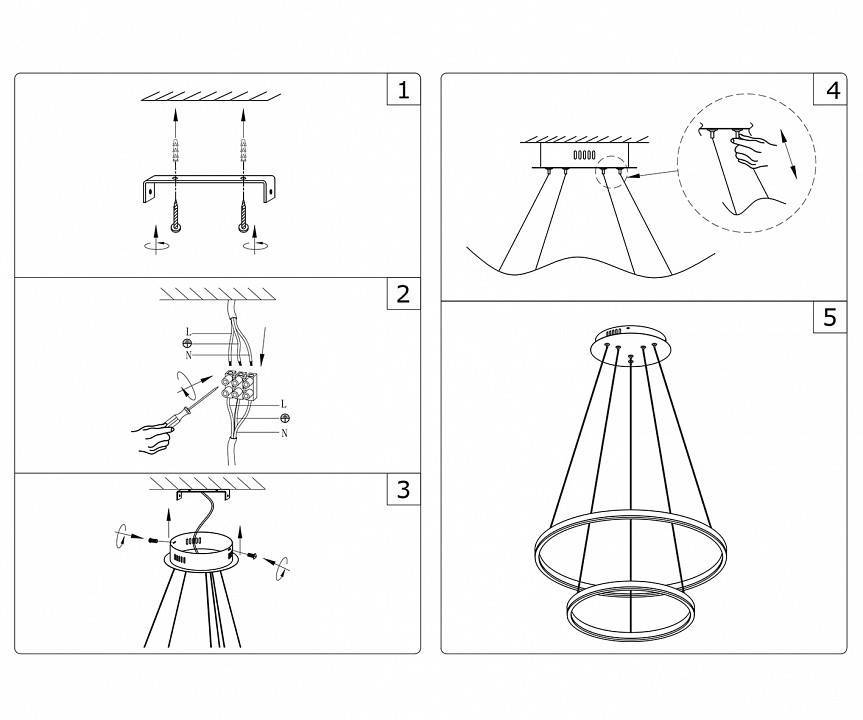 1

2

L

N

L

N

3

4

5