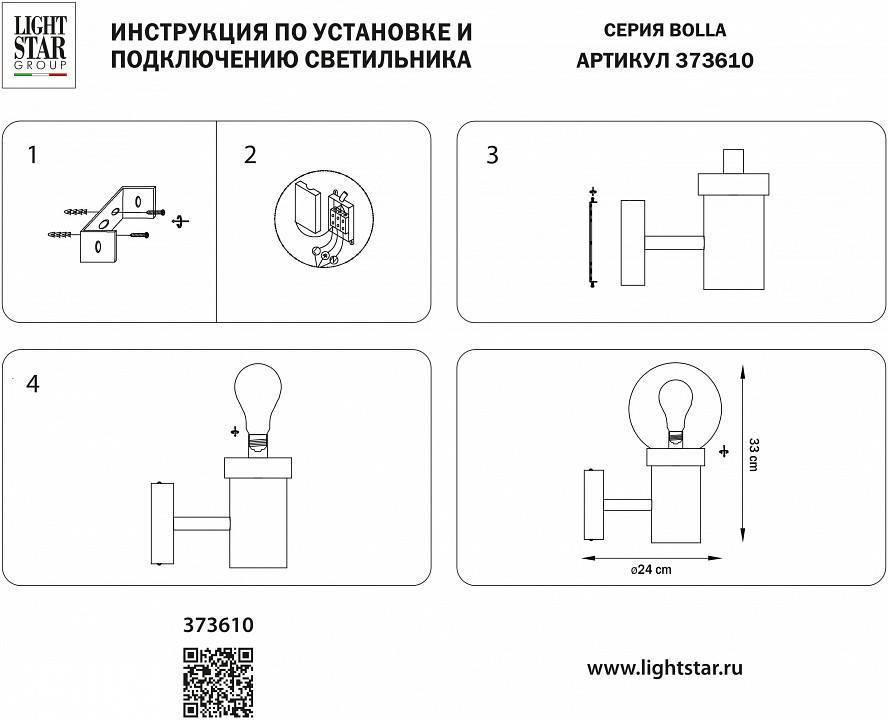 LIGHT STAR GROUP

ИНСТРУКЦИЯ ПО УСТАНОВКЕ И ПОДКЛЮЧЕНИЮ СВЕТИЛЬНИКА

СЕРИЯ BOLLA
АРТИКУЛ 373610

1

2

3

4

33 cm

⌀24 cm

373610

www.lightstar.ru