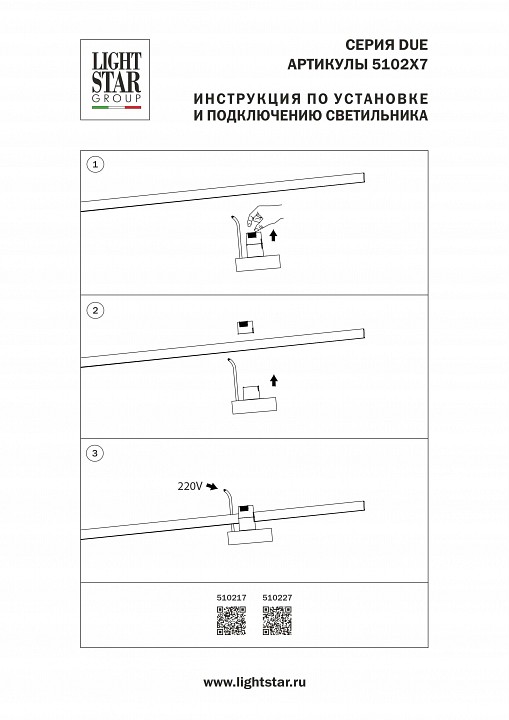 LIGHT
STAR
GROUP

СЕРИЯ DUE
АРТИКУЛЫ 5102X7

ИНСТРУКЦИЯ ПО УСТАНОВКЕ
И ПОДКЛЮЧЕНИЮ СВЕТИЛЬНИКА

1

2

3

220V

510217 510227

www.lightstar.ru