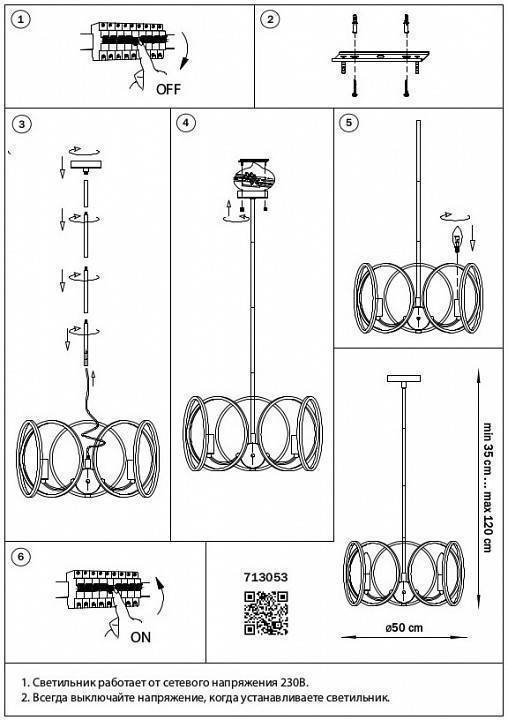 1

OFF

2

3

4

5

min 35 cm ... max 120 cm

ø50 cm

6

ON

713053

1. Светильник работает от сетевого напряжения 230В.
2. Всегда выключайте напряжение, когда устанавливаете светильник.