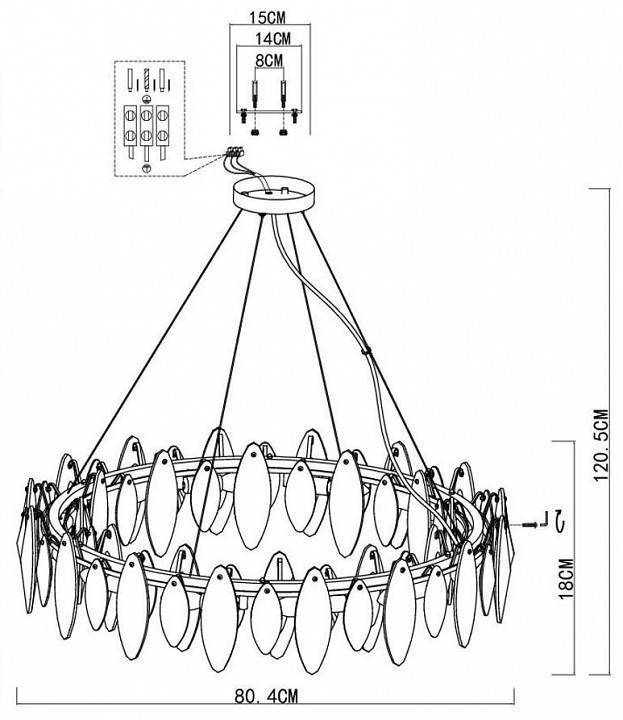 15CM
14CM
8CM
120.5CM
18CM
80.4CM