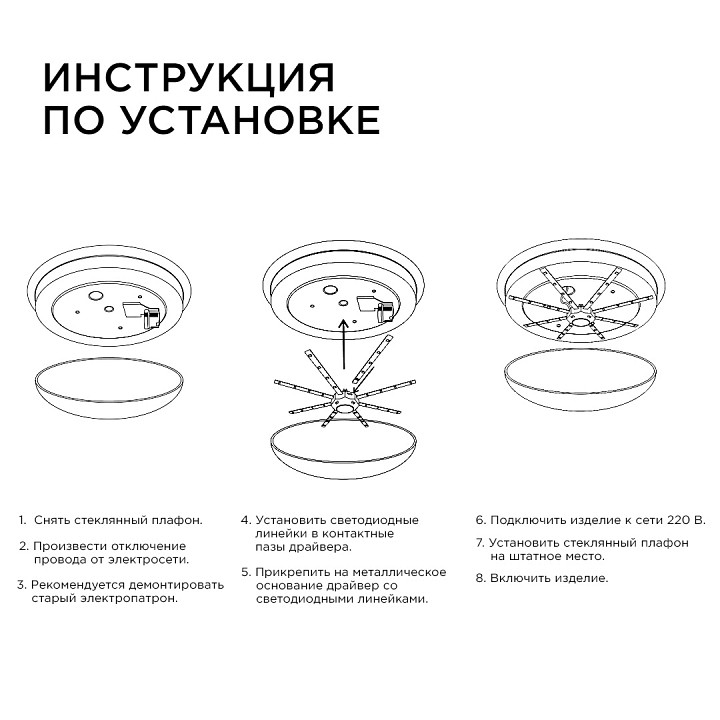 ИНСТРУКЦИЯ
ПО УСТАНОВКЕ

1. Снять стеклянный плафон.

2. Произвести отключение провода от электросети.

3. Рекомендуется демонтировать старый электропатрон.

4. Установить светодиодные линейки в контактные пазы драйвера.

5. Прикрепить на металлическое основание драйвер со светодиодными линейками.

6. Подключить изделие к сети 220 В.

7. Установить стеклянный плафон на штатное место.

8. Включить изделие.