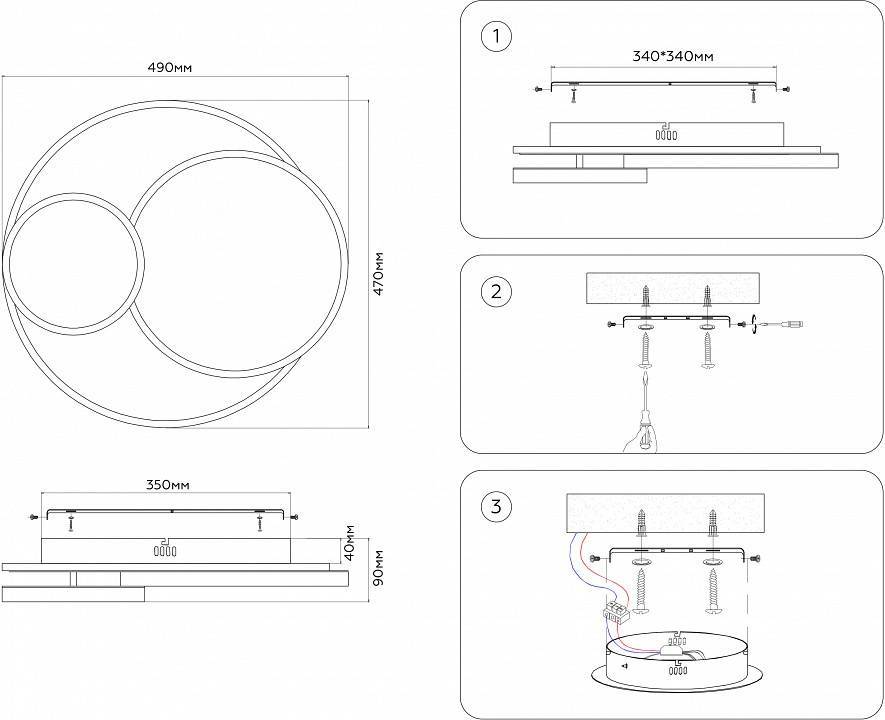 490мм

470мм

350мм

40мм

90мм

1

340*340мм

2

3