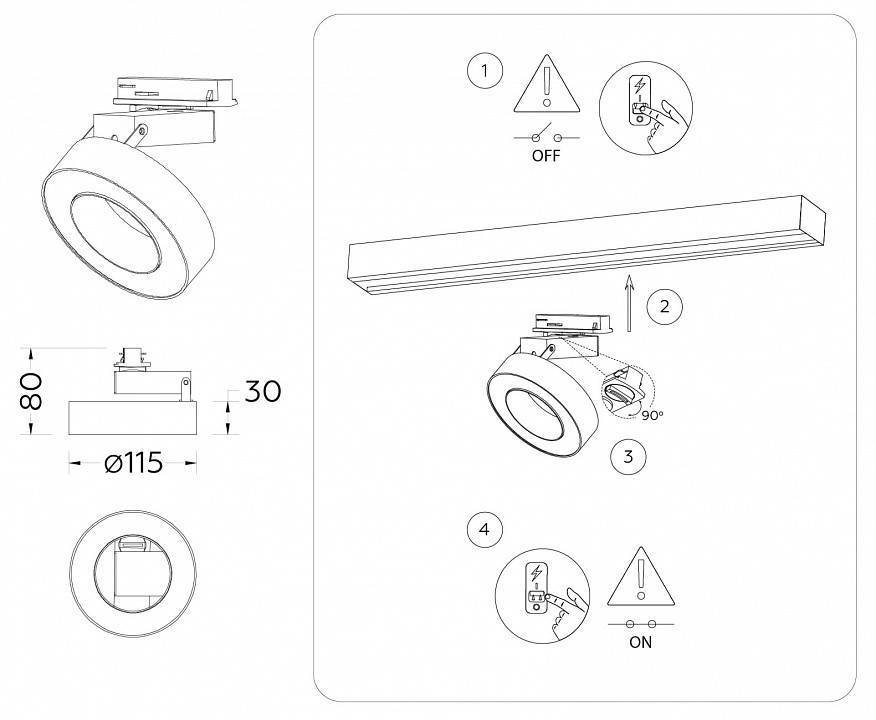 80
30
ø115
1
OFF
2
90°
3
4
ON