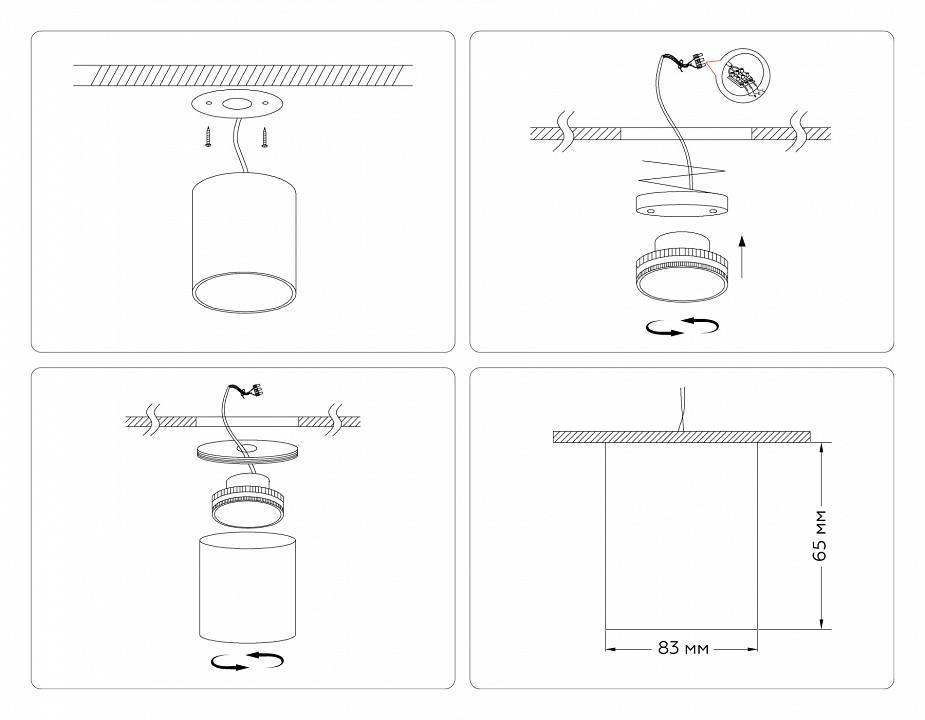 65 мм
83 мм