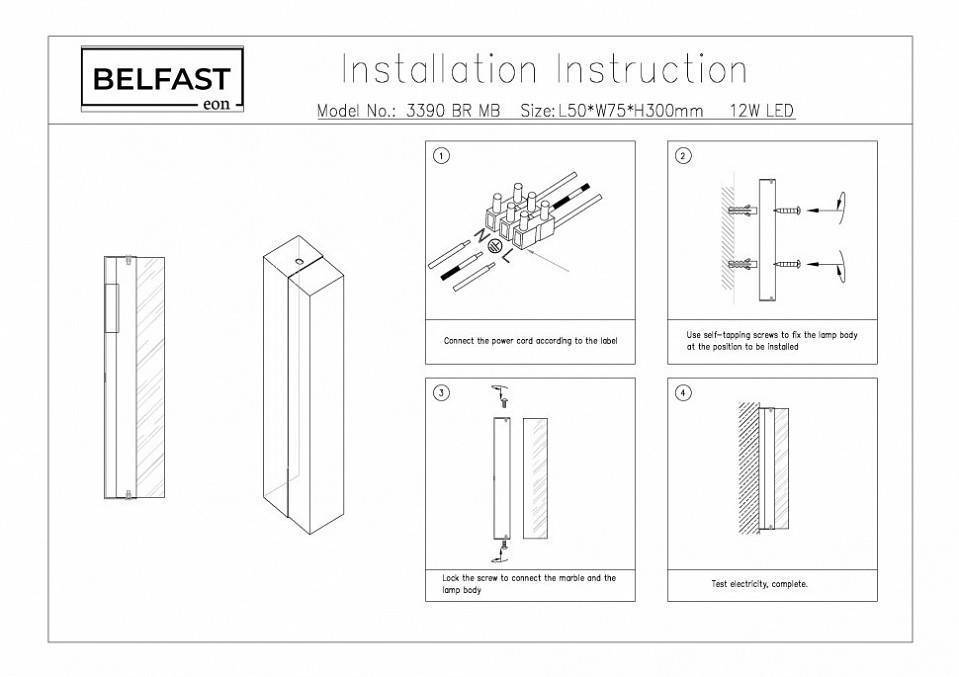 BELFAST
eon

Installation Instruction

Model No.: 3390 BR MB Size: L50*W75*H300mm 12W LED

①

N L

Connect the power cord according to the label

②

Use self-tapping screws to fix the lamp body at the position to be installed

③

Lock the screw to connect the marble and the lamp body

④

Test electricity, complete.