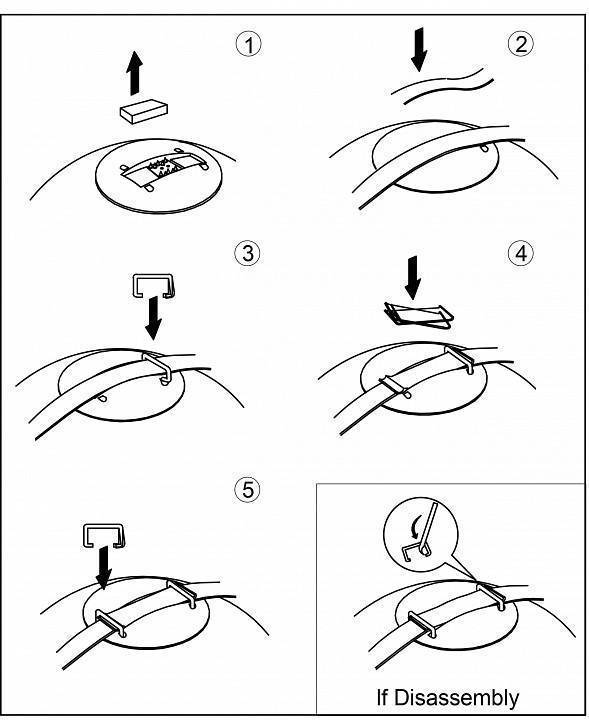 ①

②

③

④

⑤

If Disassembly