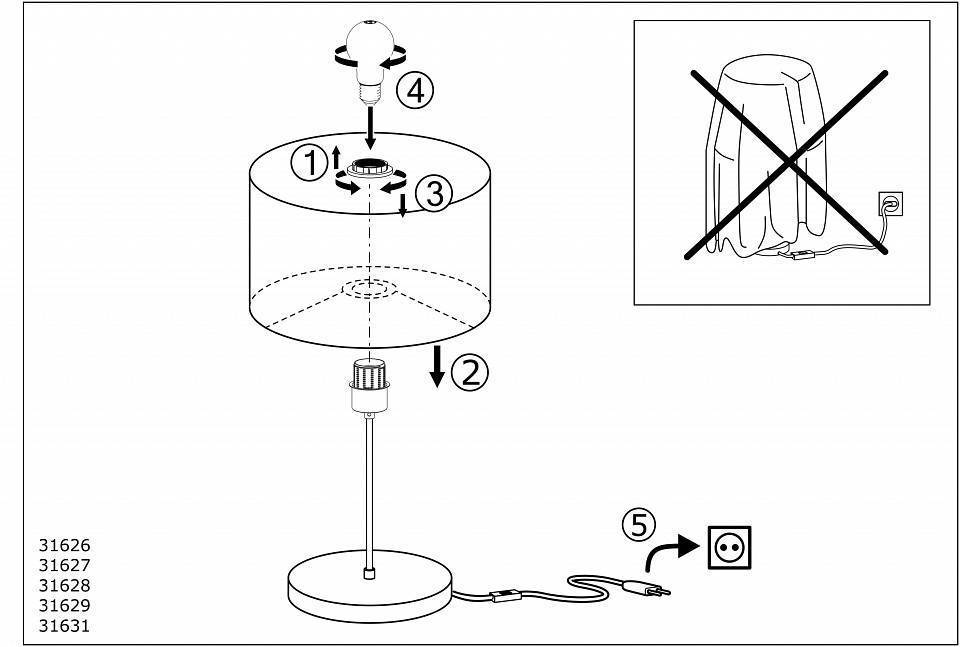 ④
①
③
②
⑤
31626
31627
31628
31629
31631