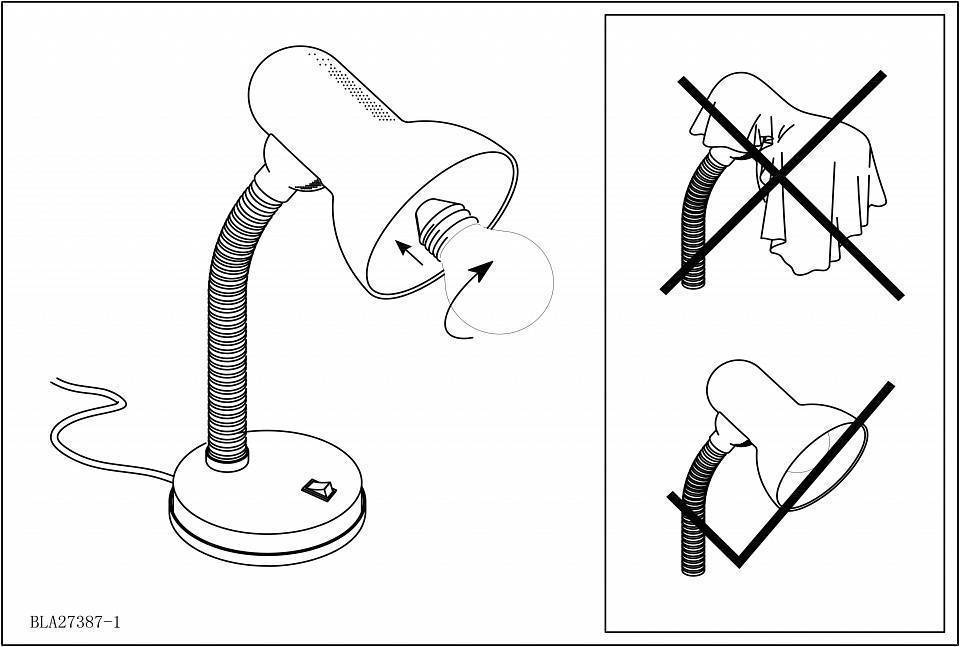 BLA27387-1