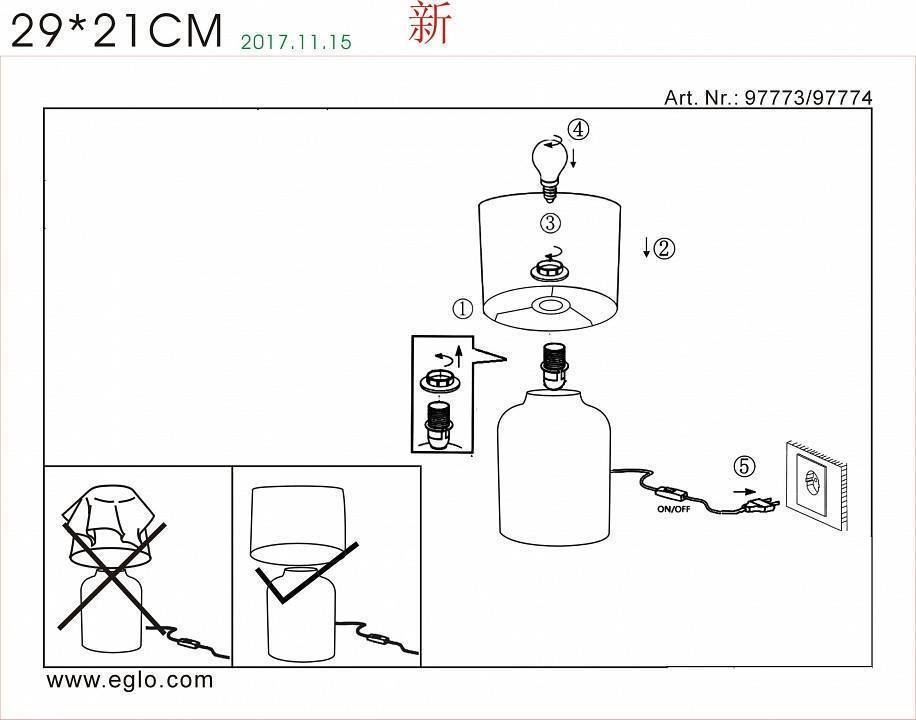 29*21CM 2017.11.15 新

Art. Nr.: 97773/97774

④

③

②

①

⑤

ON/OFF

www.eglo.com