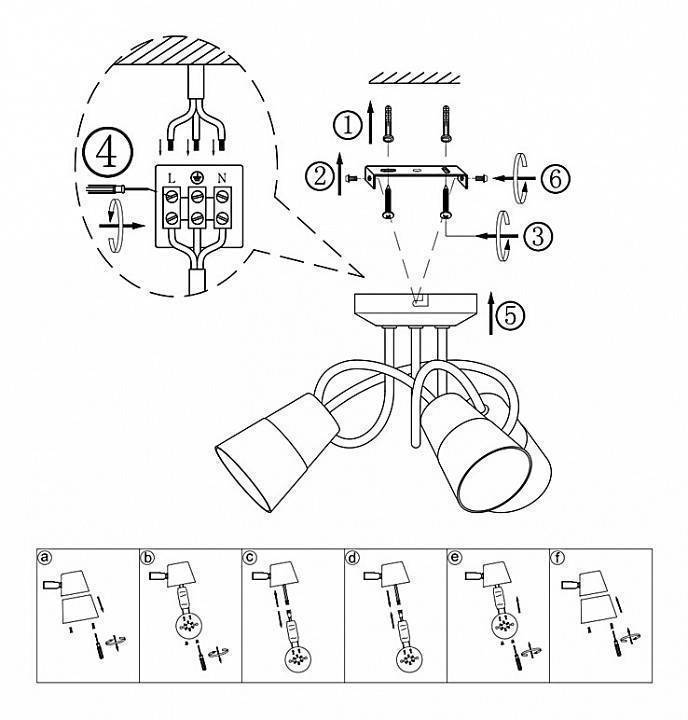 4
L N
1
2
6
3
5
a
b
c
d
e
f