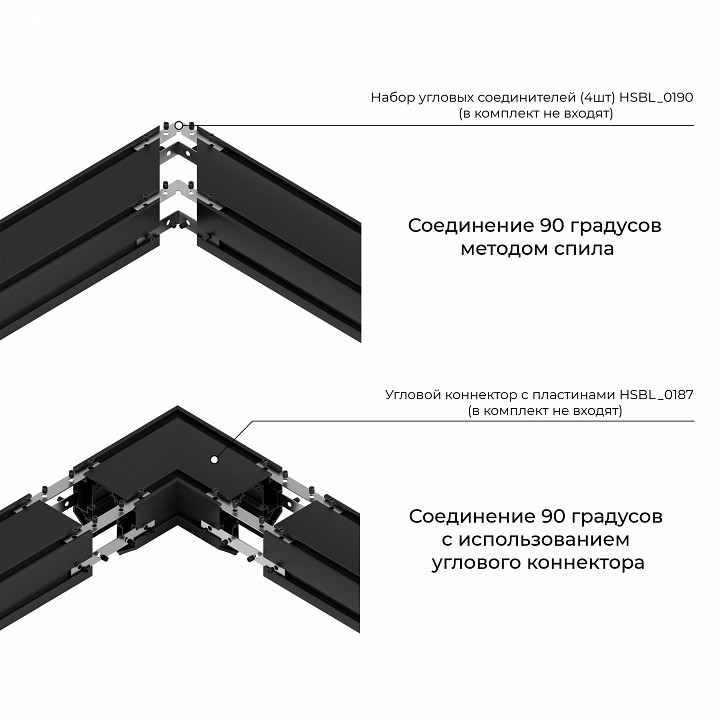 Набор угловых соединителей (4шт) HSBL_0190
(в комплект не входят)

Соединение 90 градусов
методом спила

Угловой коннектор с пластинами HSBL_0187
(в комплект не входят)

Соединение 90 градусов
с использованием
углового коннектора