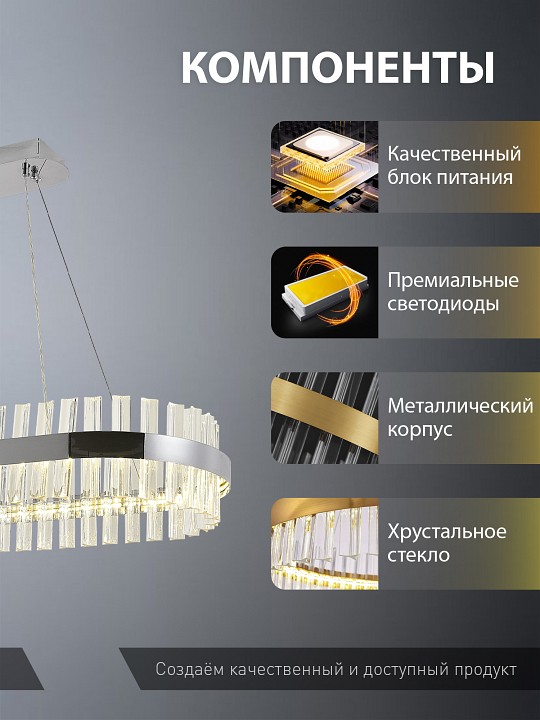 КОМПОНЕНТЫ

Качественный блок питания

Премиальные светодиоды

Металлический корпус

Хрустальное стекло

Создаём качественный и доступный продукт