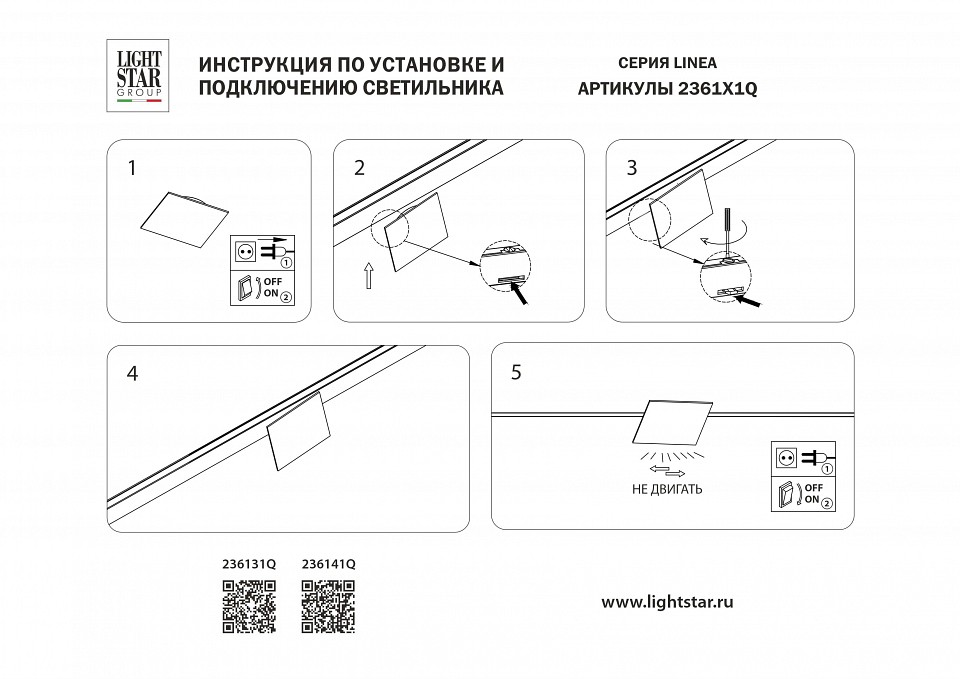 LIGHT STAR GROUP

ИНСТРУКЦИЯ ПО УСТАНОВКЕ И ПОДКЛЮЧЕНИЮ СВЕТИЛЬНИКА

СЕРИЯ LINEA
АРТИКУЛЫ 2361X1Q

1

1
OFF
ON 2

2

3

4

5

НЕ ДВИГАТЬ

1
OFF
ON 2

236131Q 236141Q

www.lightstar.ru