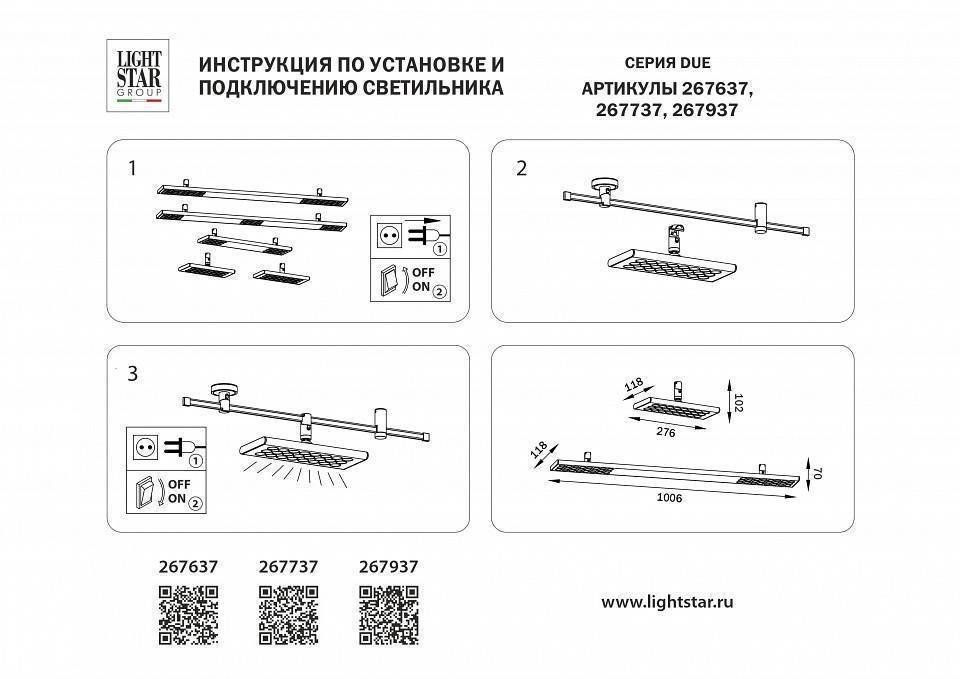 LIGHT STAR GROUP

ИНСТРУКЦИЯ ПО УСТАНОВКЕ И ПОДКЛЮЧЕНИЮ СВЕТИЛЬНИКА

СЕРИЯ DUE
АРТИКУЛЫ 267637, 267737, 267937

1

1
OFF
ON 2

2

3

1
OFF
ON 2

118
102
276

118
70
1006

267637
267737
267937

www.lightstar.ru