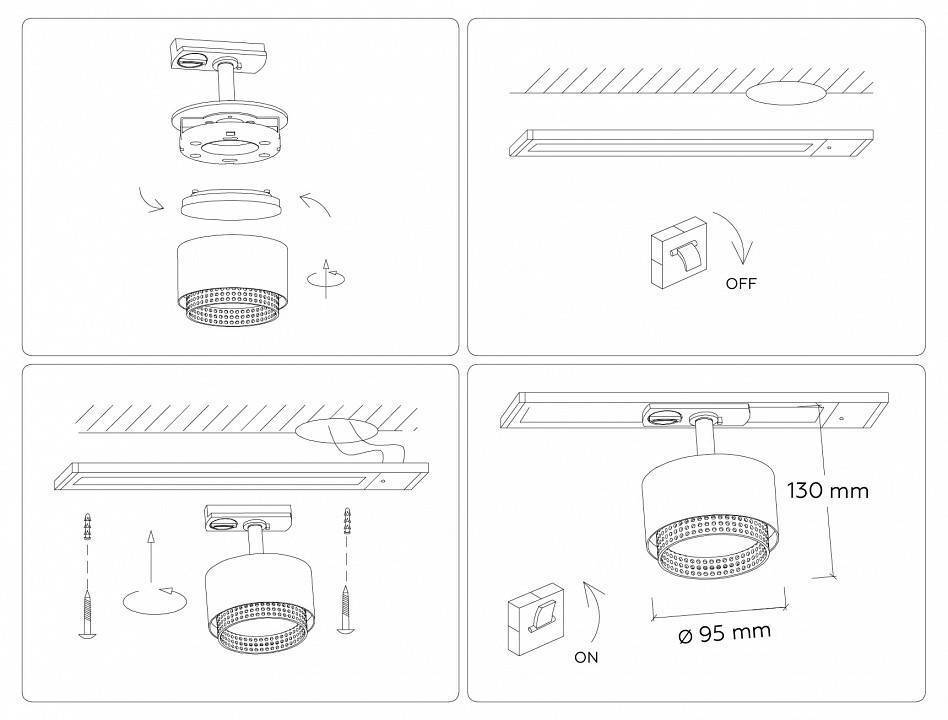 OFF

130 mm

ø 95 mm

ON