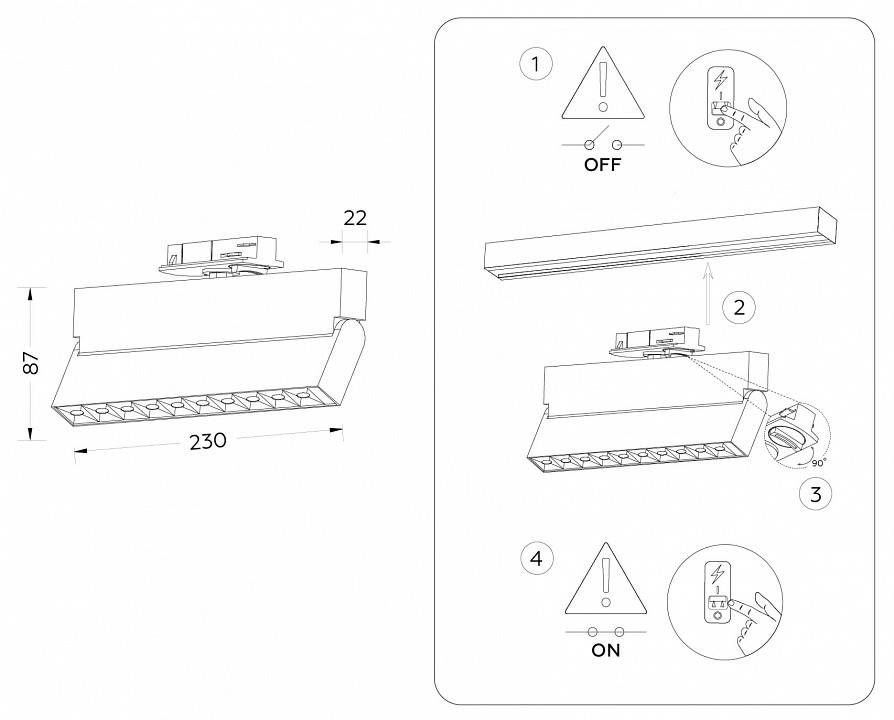 22

87

230

1

OFF

2

90°

3

4

ON