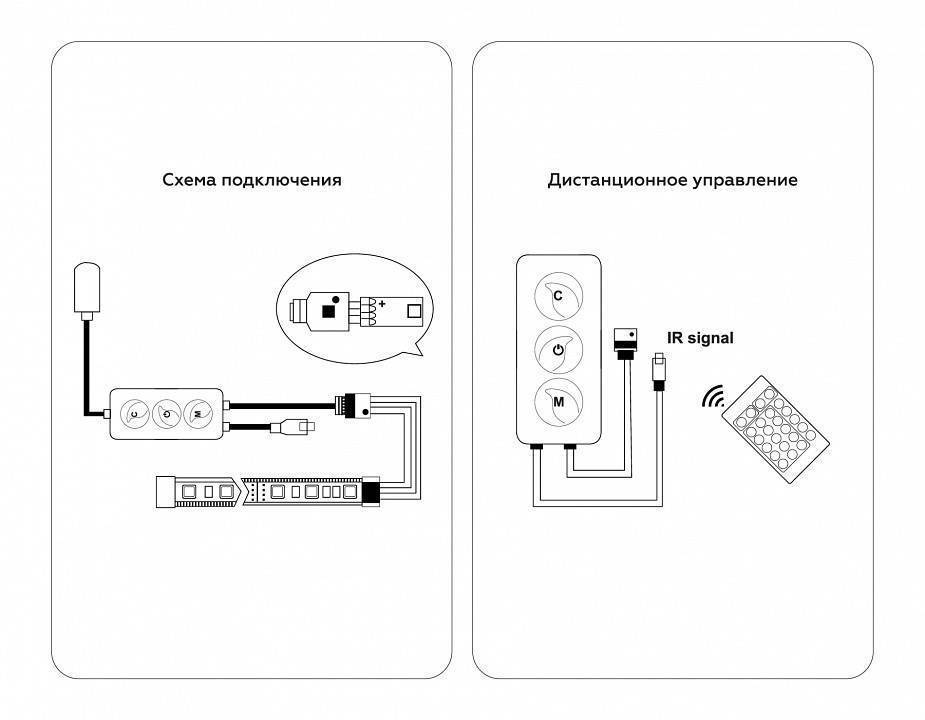 Схема подключения

+

C

M

Дистанционное управление

C

M

IR signal