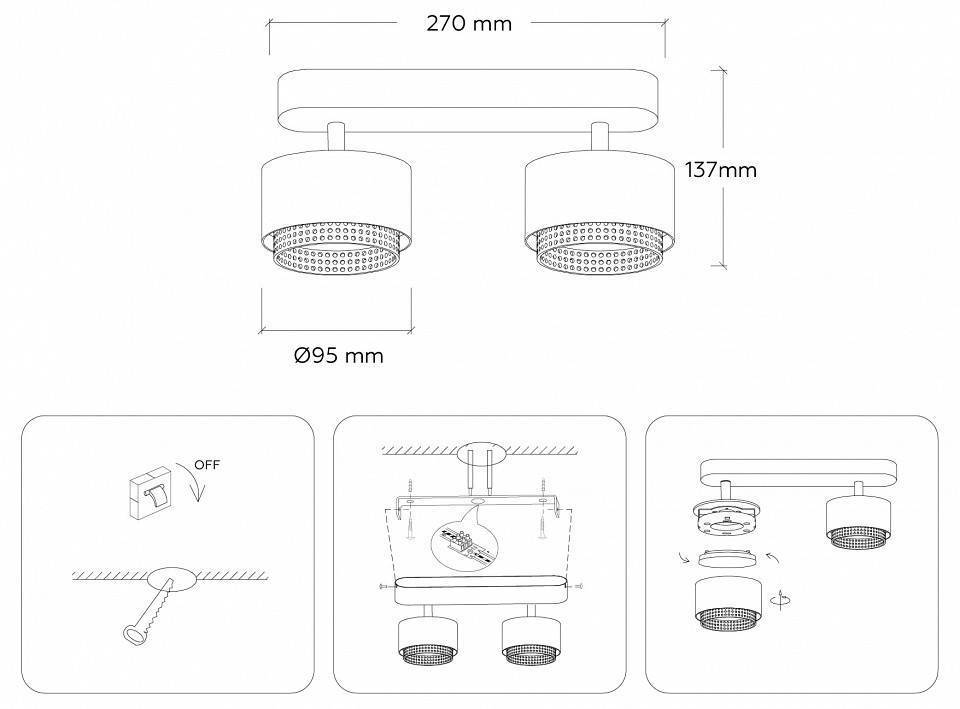 270 mm

137mm

Ø95 mm

OFF