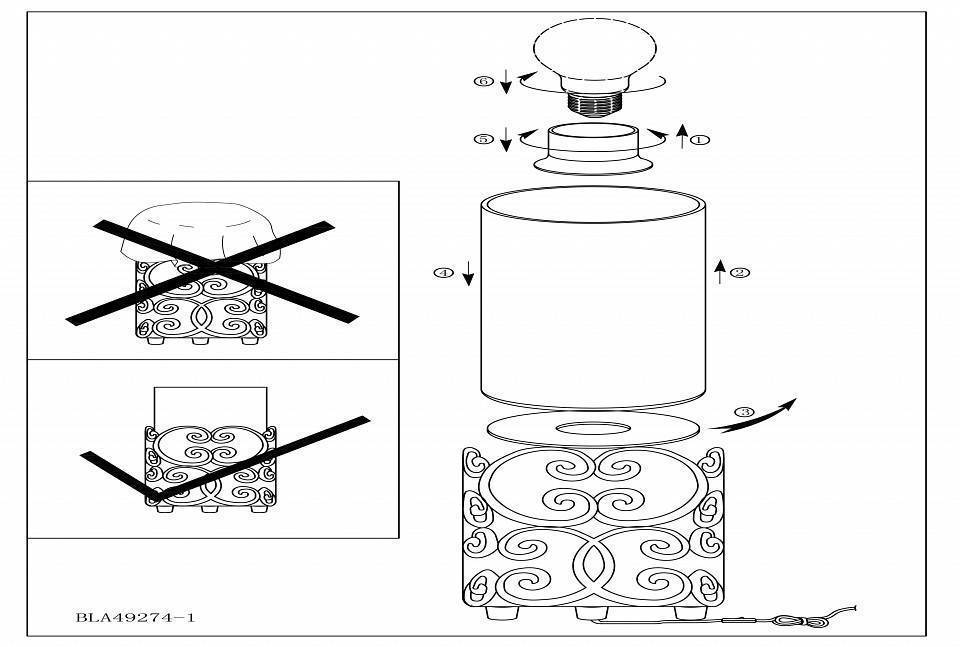 ⑥
⑤
①
④
②
③
BLA49274-1