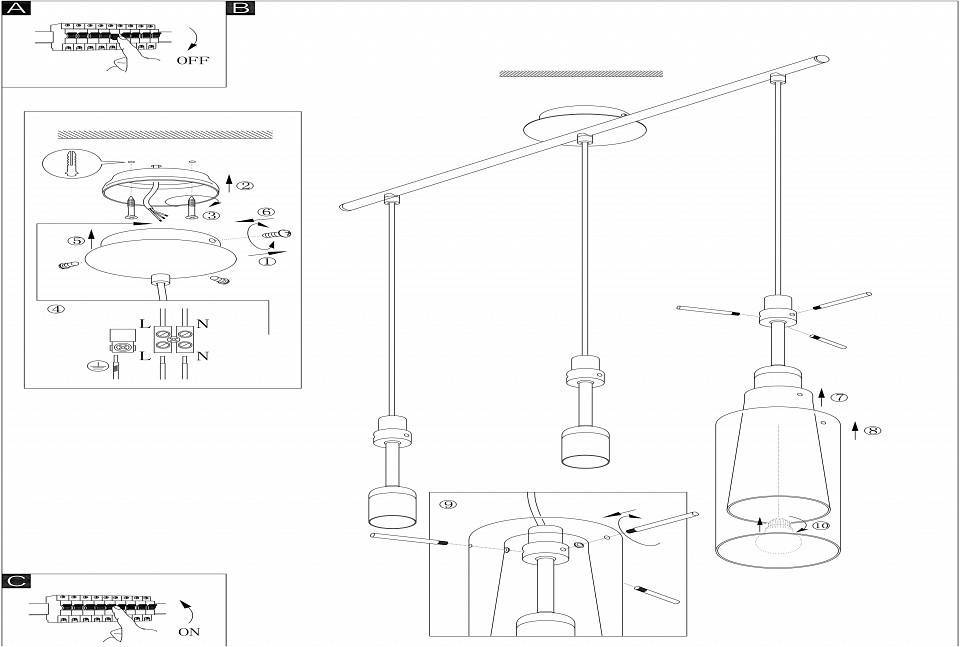 A
OFF
B
2
3
6
5
1
4
L
N
L
N
7
8
9
10
C
ON